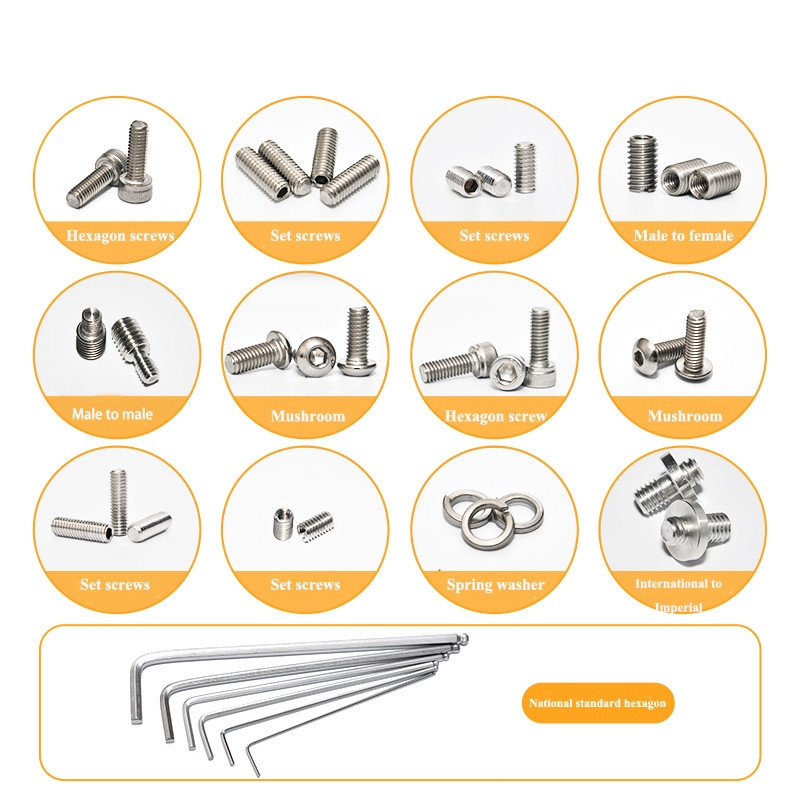 Hexagon screws

Set screws

Set screws

Male to female

Male to male

Mushroom

Hexagon screw

Mushroom

Set screws

Set screws

Spring washer

International to Imperial

National standard hexagon